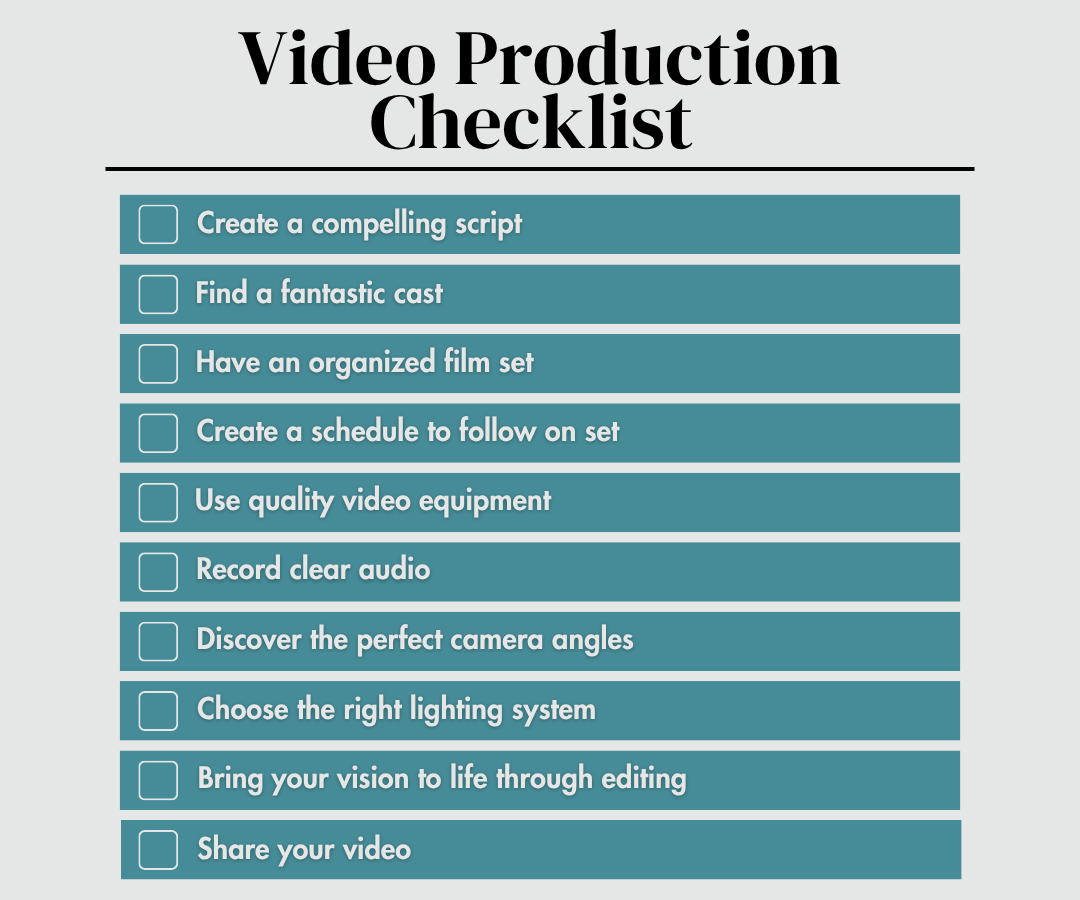 Video Production Checklist

Create a compelling script

Find a fantastic cast

Have an organized film set

Create a schedule to follow on set

Use quality video equipment

Record clear audio

Discover the perfect camera angles

Choose the right lighting system

Bring your vision to life through editing

Share your video